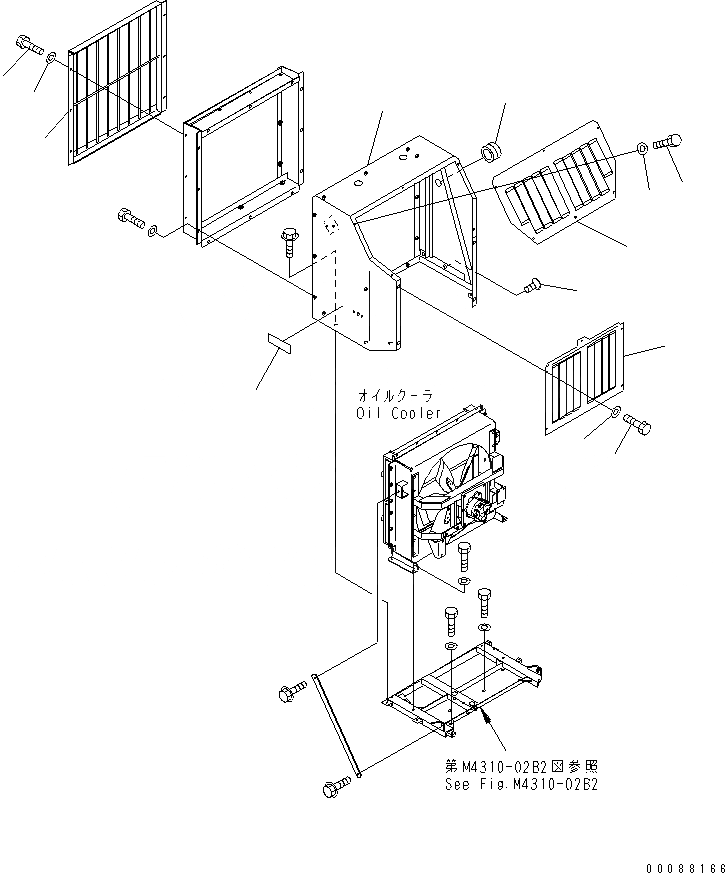 オイルクーラ
Oil Cooler

第M4310-02B2図参照
See Fig.M4310-02B2

00088166