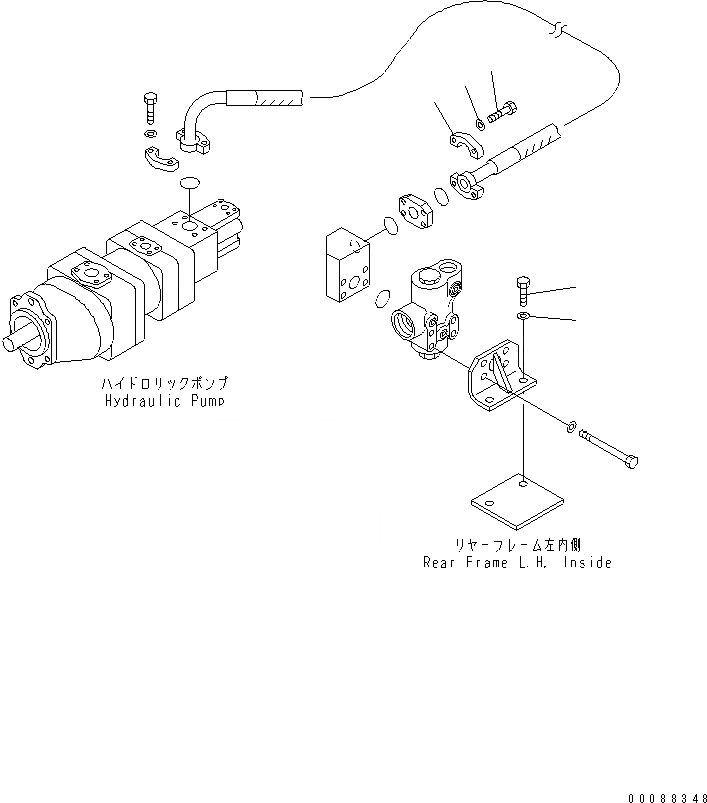 ハイドロリックポンプ
Hydraulic Pump

リヤーフレーム左内側
Rear Frame L.H. Inside

00088348