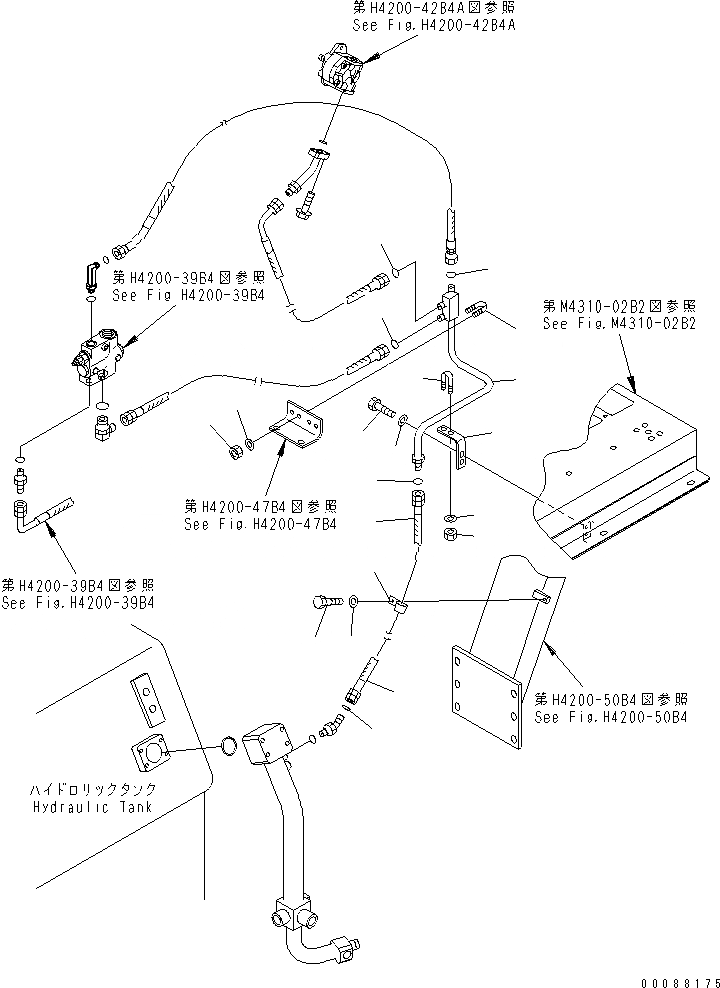 第H4200-42B4A図参照
See Fig.H4200-42B4A

第H4200-39B4図参照
See Fig H4200-39B4

第M4310-02B2図参照
See Fig.M4310-02B2

第H4200-47B4図参照
See Fig.H4200-47B4

第H4200-39B4図参照
See Fig.H4200-39B4

第H4200-50B4図参照
See Fig.H4200-50B4

ハイドロリックタンク
Hydraulic Tank

00088175