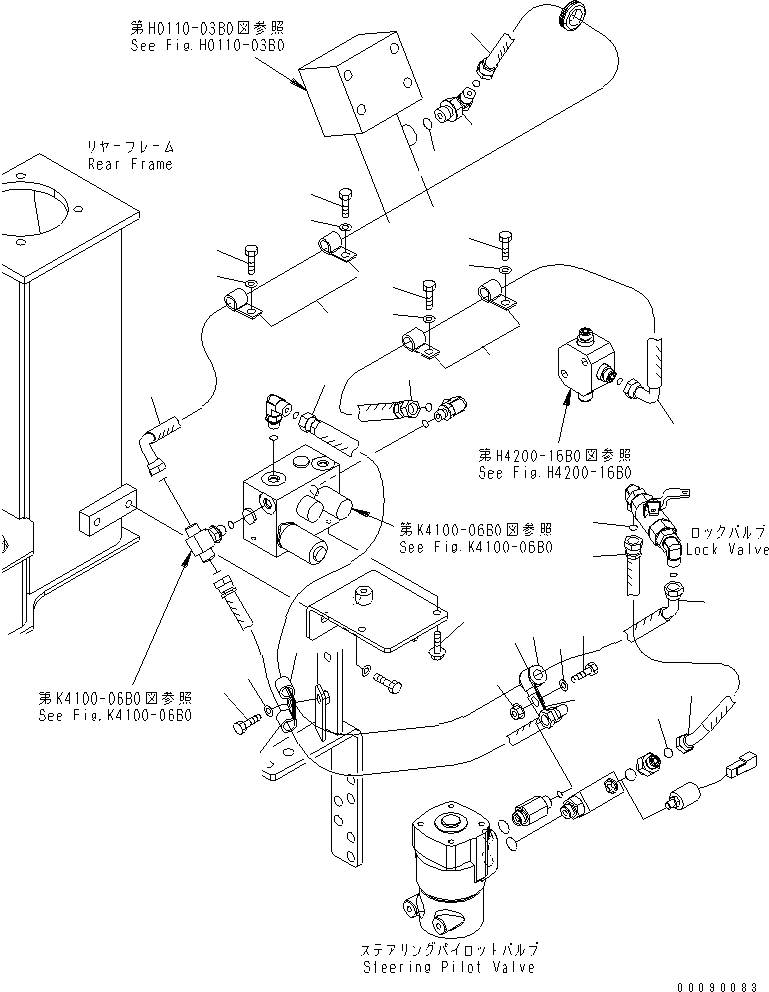 第H0110-03B0図参照
See Fig.H0110-03B0

リヤーフレーム
Rear Frame

第H4200-16B0図参照
See Fig.H4200-16B0

第K4100-06B0図参照
See Fig.K4100-06B0

ロックバルブ
Lock Valve

第K4100-06B0図参照
See Fig.K4100-06B0

ステアリングパイロットバルブ
Steering Pilot Valve

00090083