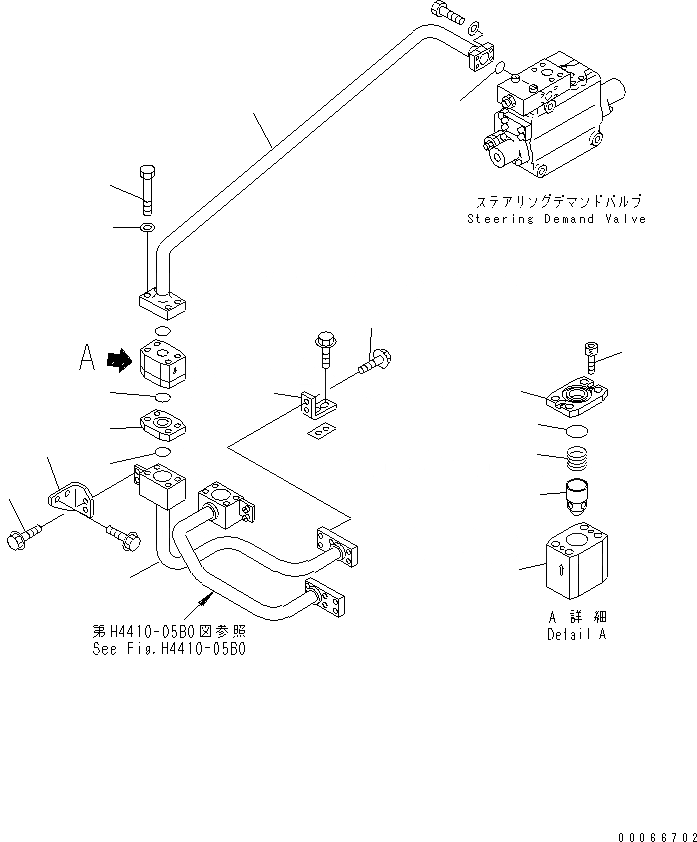 ステアリングデマンドバルブ
Steering Demand Valve

A

第H4410-05B0図参照
See Fig.H4410-05B0

A 詳細
Detail A

00066702