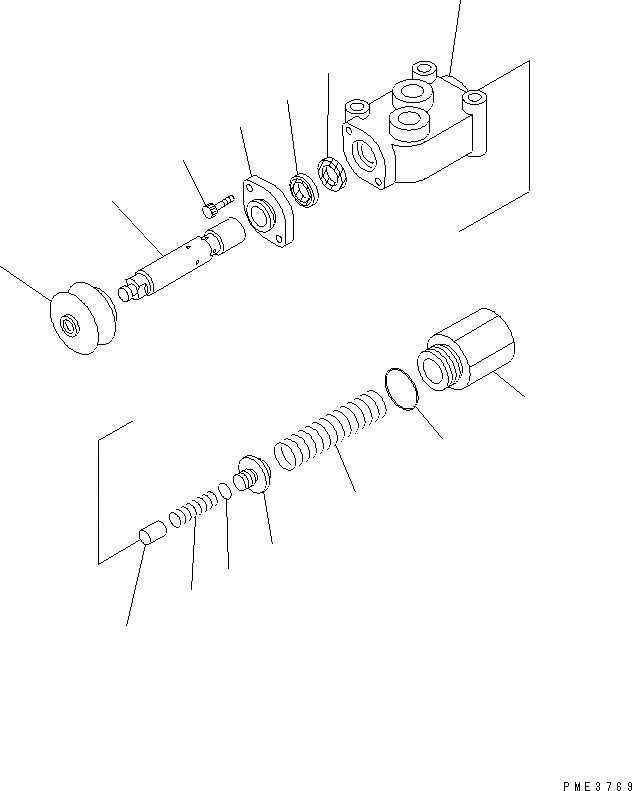 PME3769