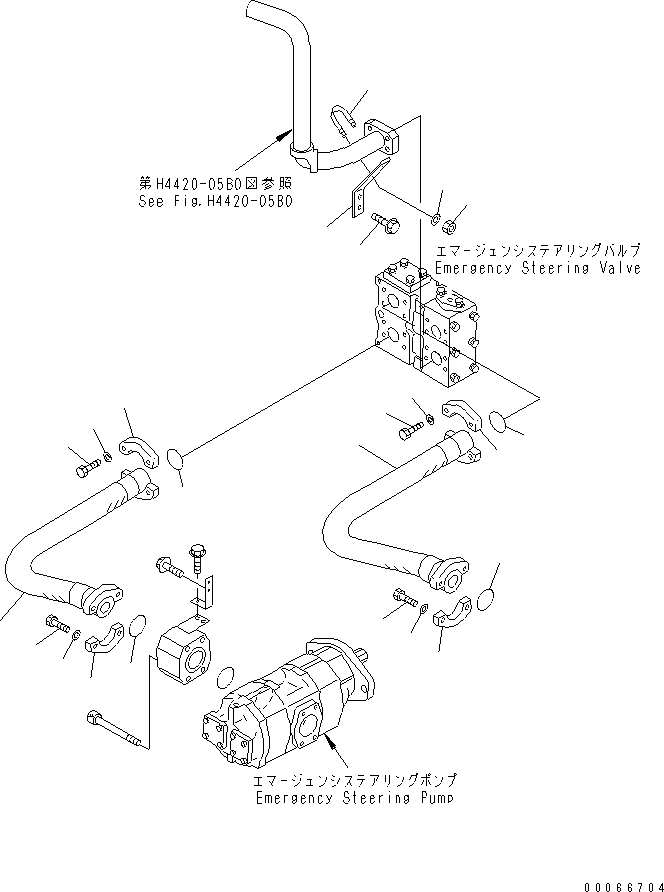 第H4420-05B0図参照
See Fig.H4420-05B0

エマージェンシステアリングバルブ
Emergency Steering Valve

エマージェンシステアリングポンプ
Emergency Steering Pump

00066704