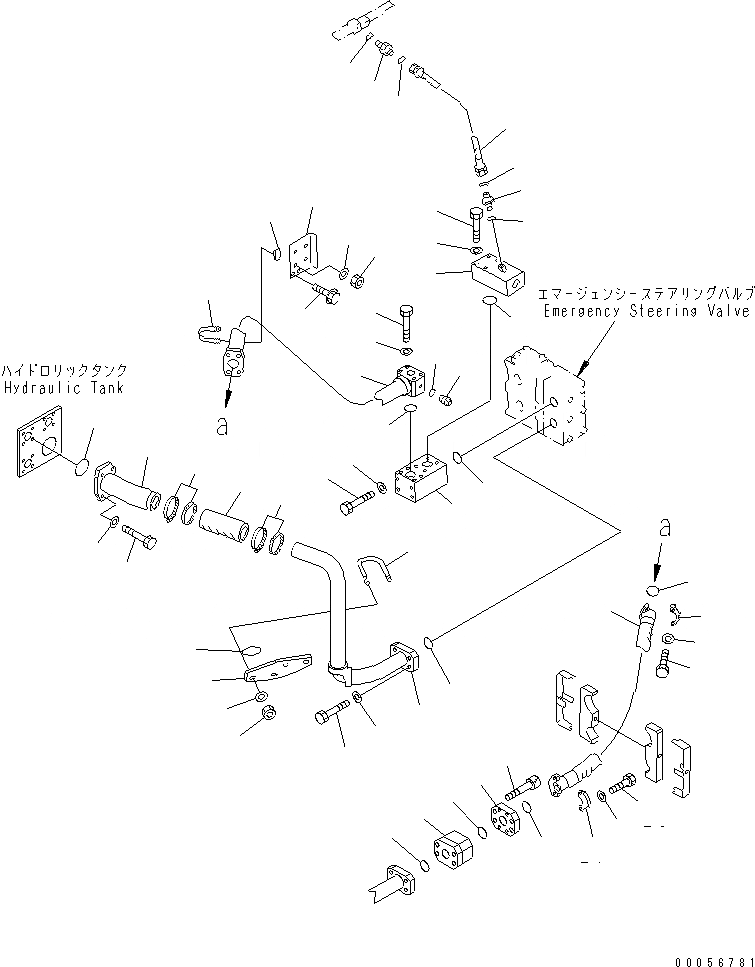 エマージェンシーステアリングバルブ
Emergency Steering Valve

ハイドロリックタンク
Hydraulic Tank

a

a

00056781