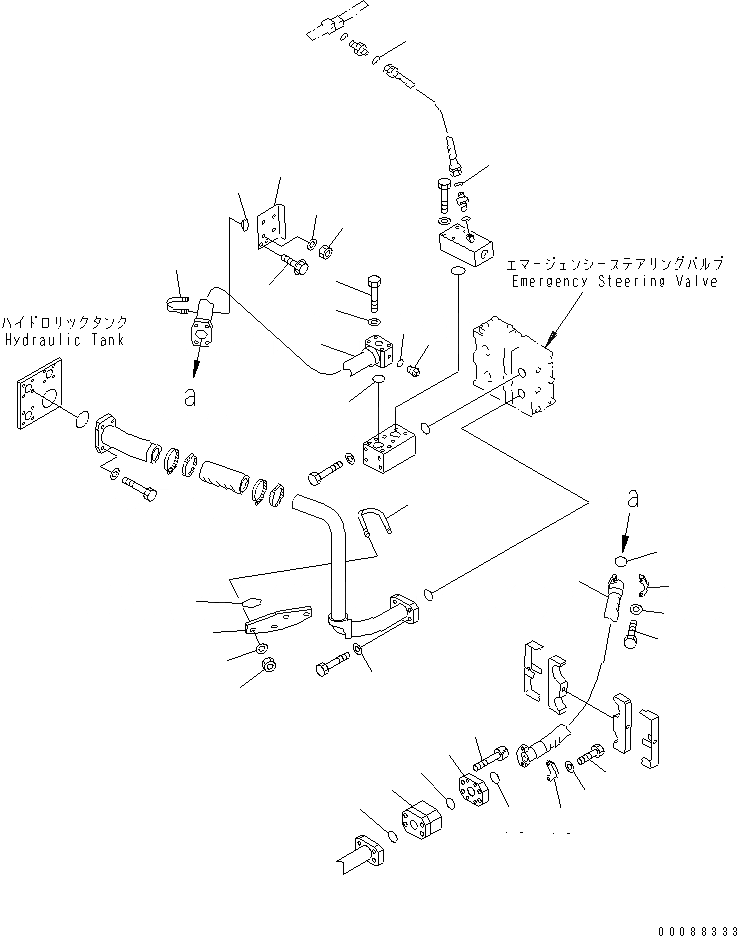 エマージェンシーステアリングバルブ
Emergency Steering Valve

ハイドロリックタンク
Hydraulic Tank

a

a

00088333