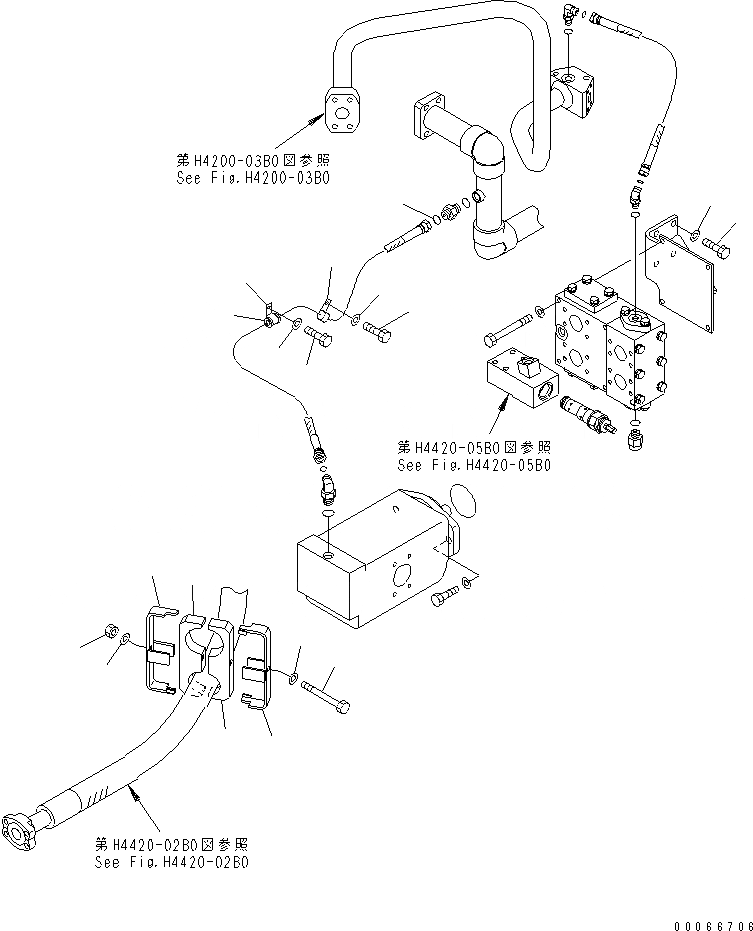 第H4200-03B0図参照
See Fig.H4200-03B0

第H4420-05B0図参照
See Fig.H4420-05B0

第H4420-02B0図参照
See Fig.H4420-02B0

00066706