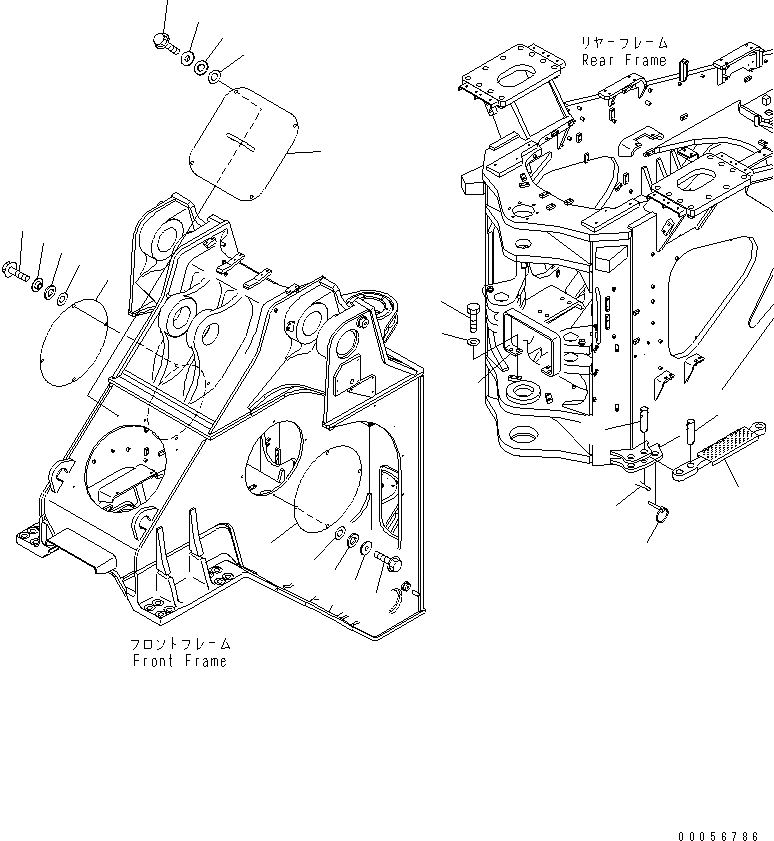 リヤーフレーム
Rear Frame

フロントフレーム
Front Frame

00056786