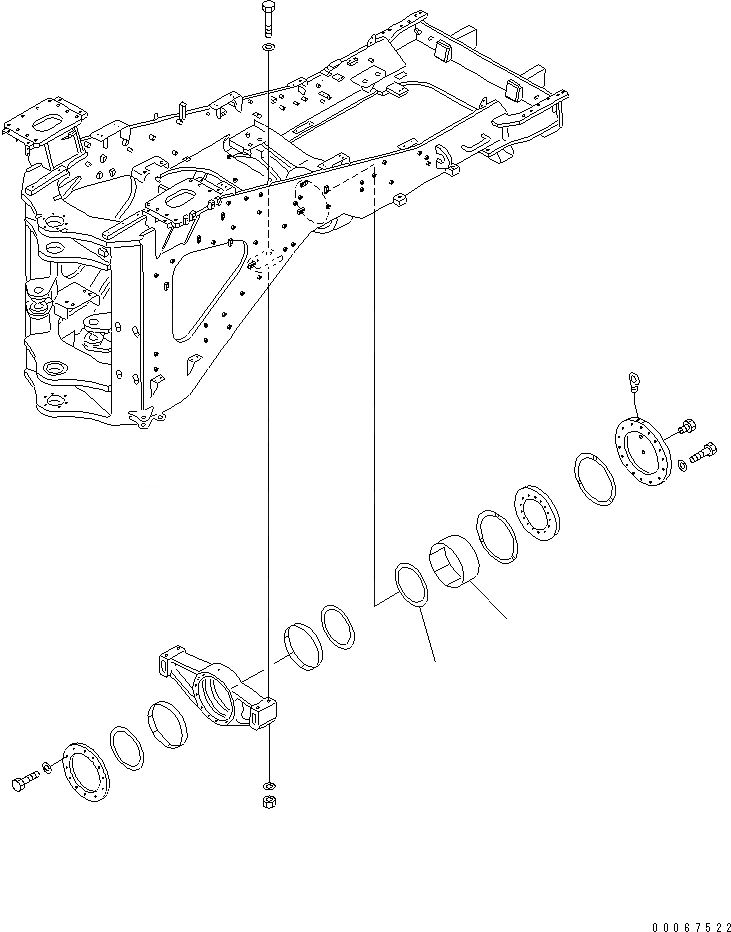 00067522