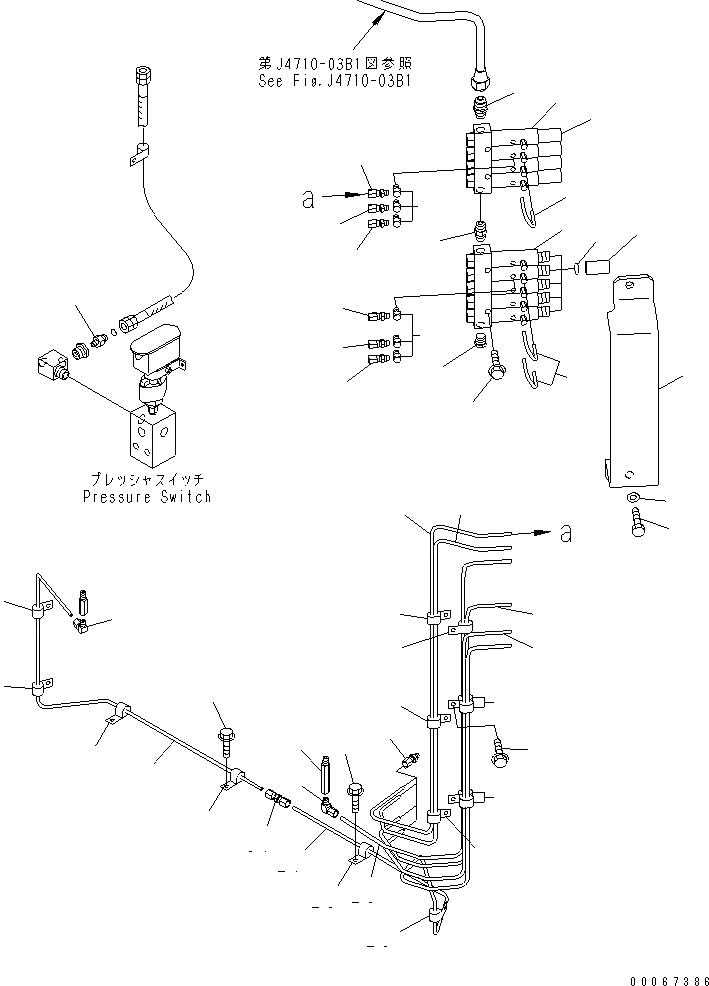 第J4710-03B1図参照
See Fig.J4710-03B1

a

プレッシャスイッチ
Pressure Switch

a

00067386