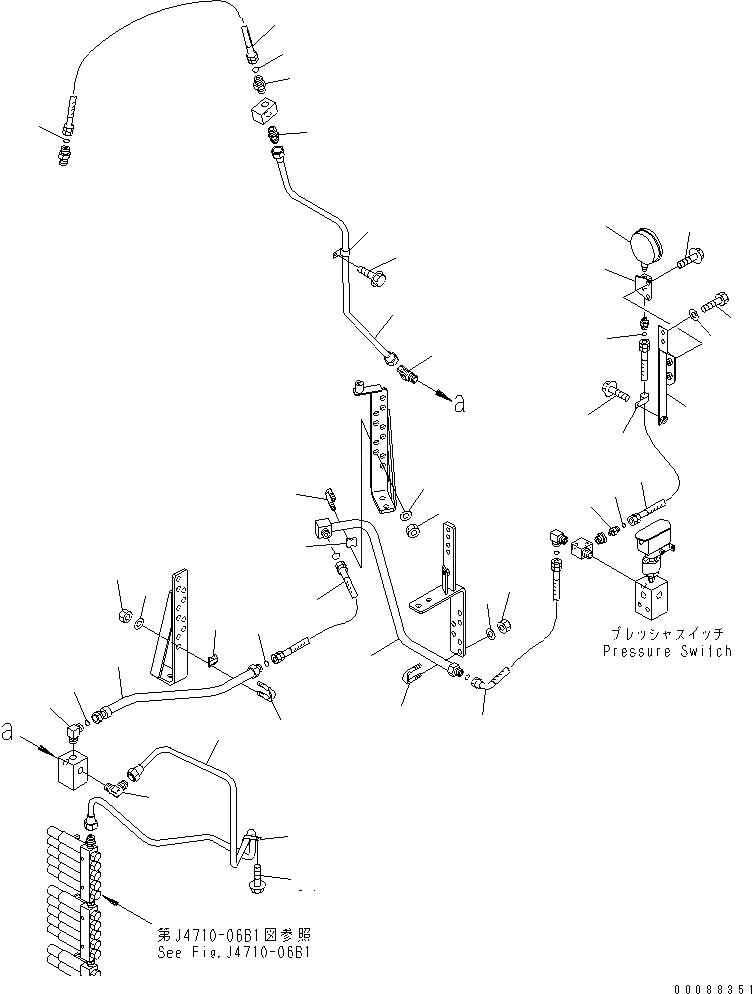 a

プレッシャスイッチ
Pressure Switch

a

第J4710-06B1図参照
See Fig.J4710-06B1

00088351