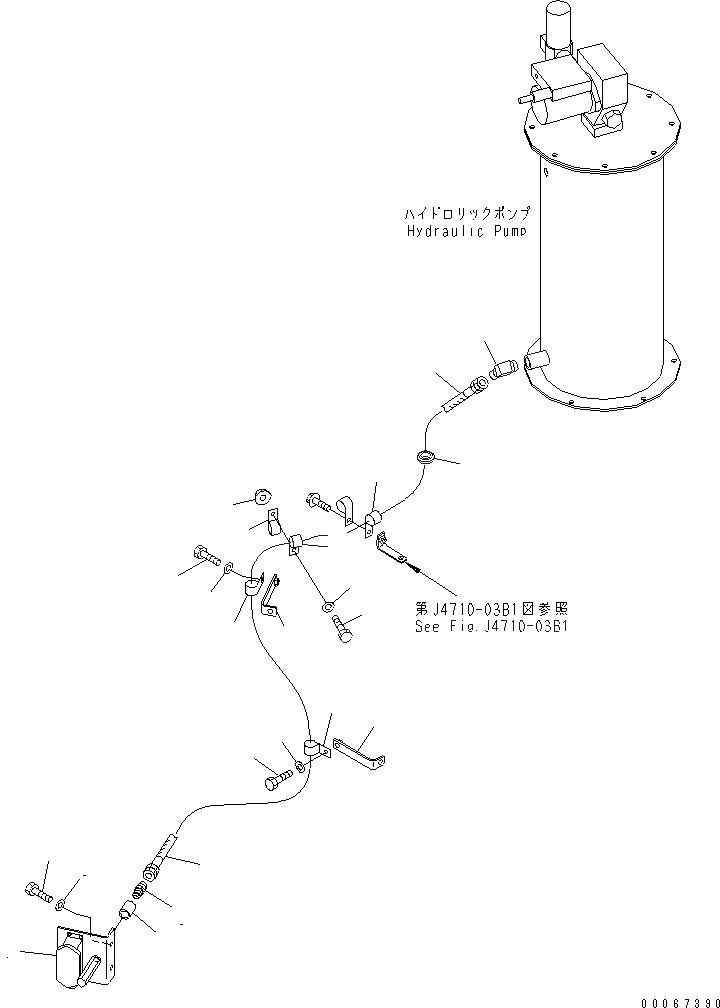 ハイドロリックポンプ
Hydraulic Pump

第J4710-03B1図参照
See Fig.J4710-03B1

00067390