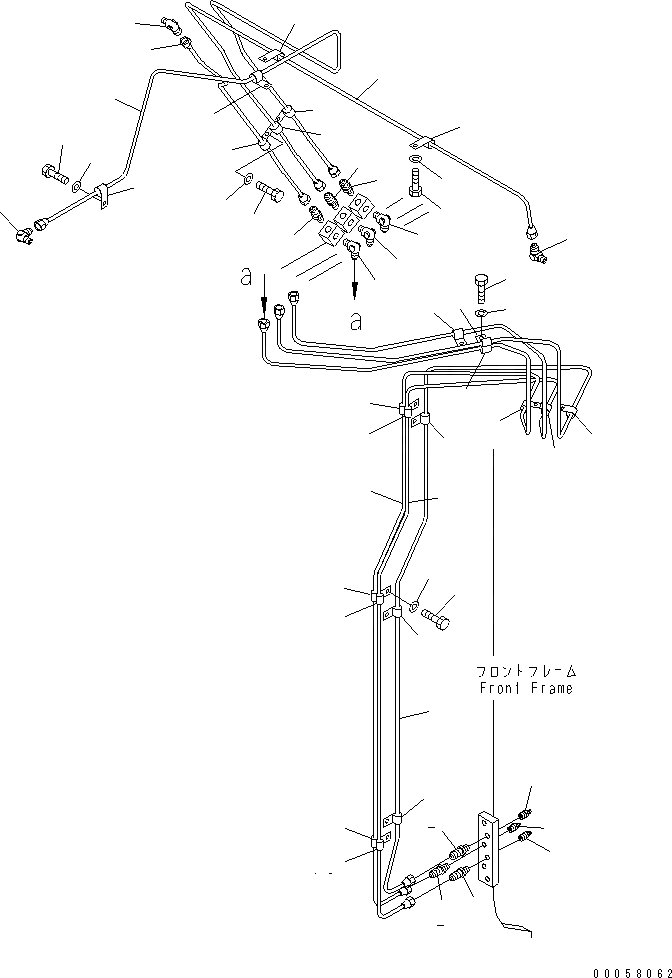 a

a

フロントフレーム
Front Frame

00058062