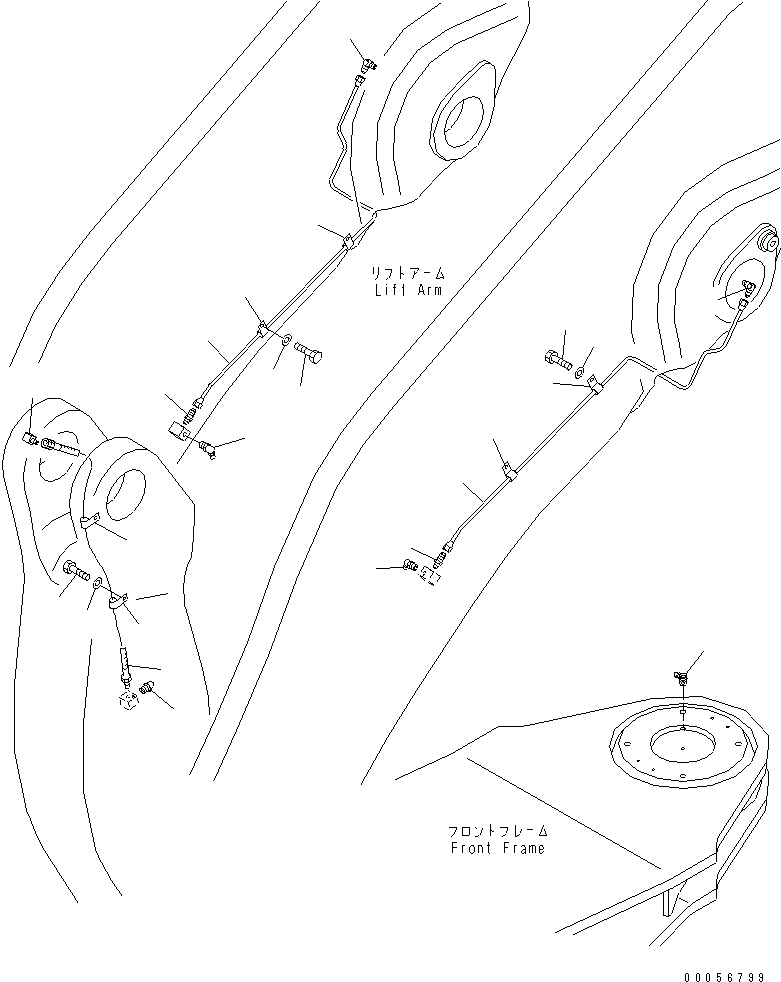 リフトアーム
Lift Arm

フロントフレーム
Front Frame

00056799