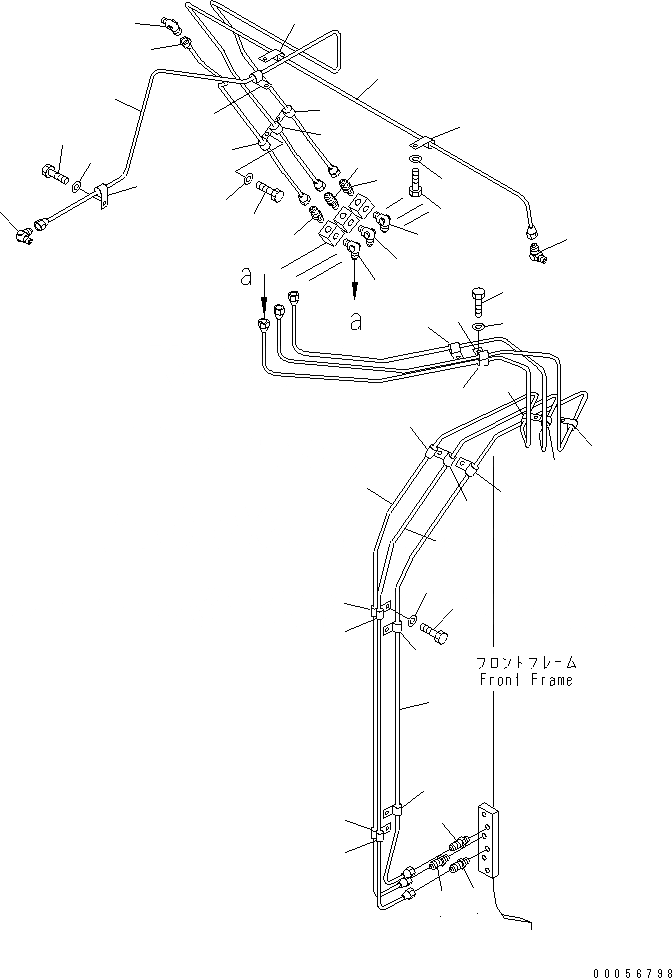 a

a

フロントフレーム
Front Frame

00056798