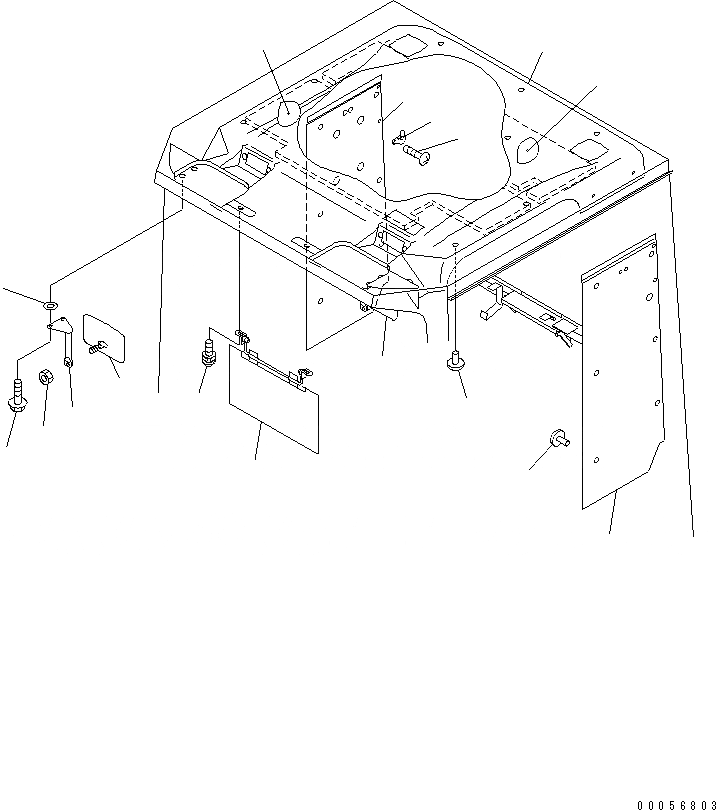 00056803