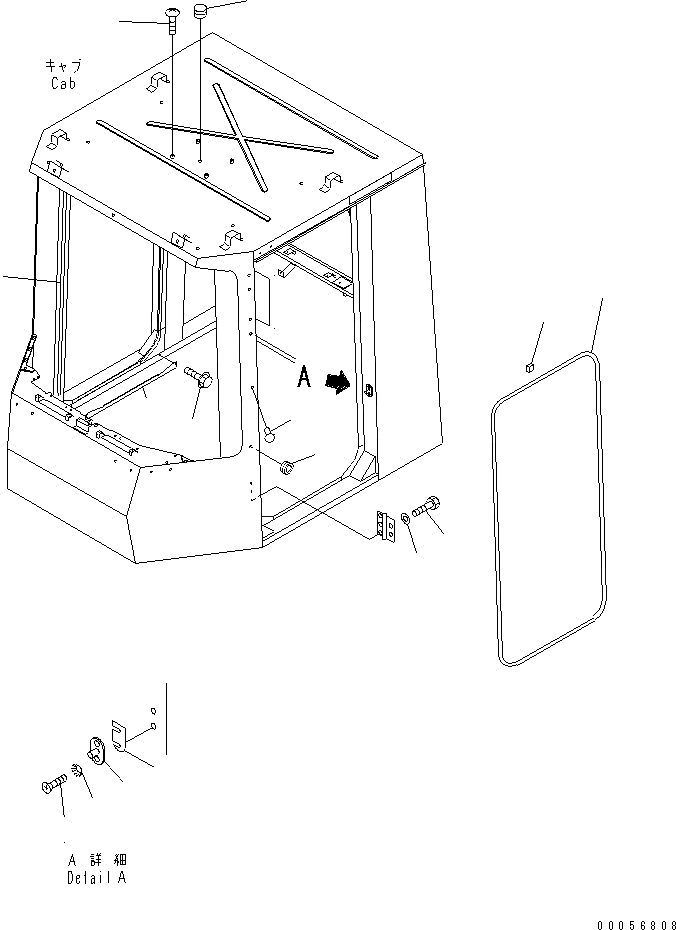 キャブ
Cab

A

A 詳細
Detail A

00056808