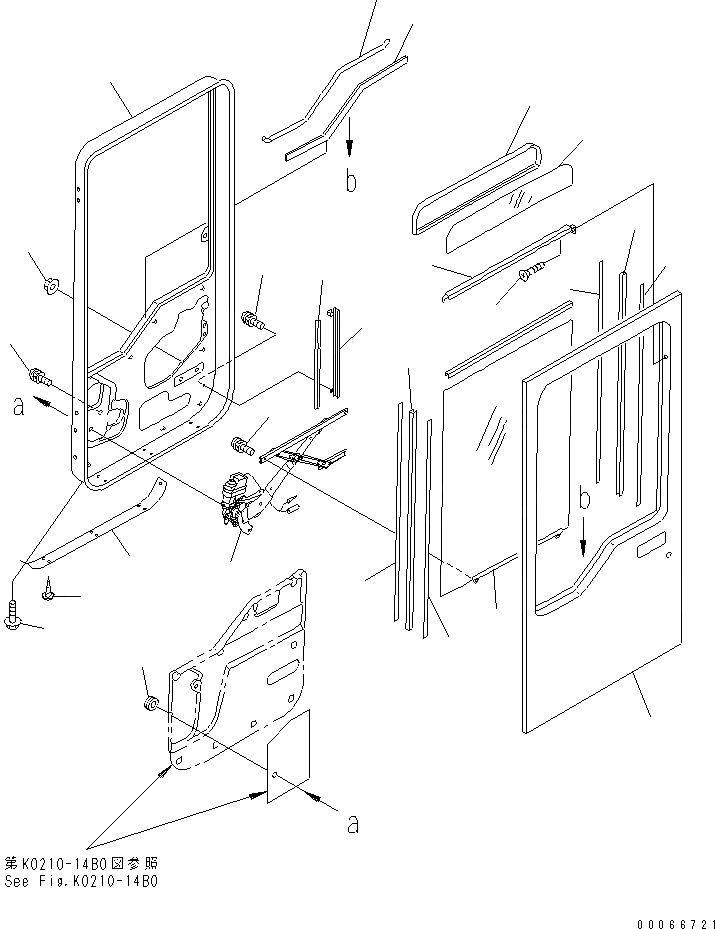 b

a

b

a

第K0210-14B0図参照
See Fig.K0210-14B0

00066721