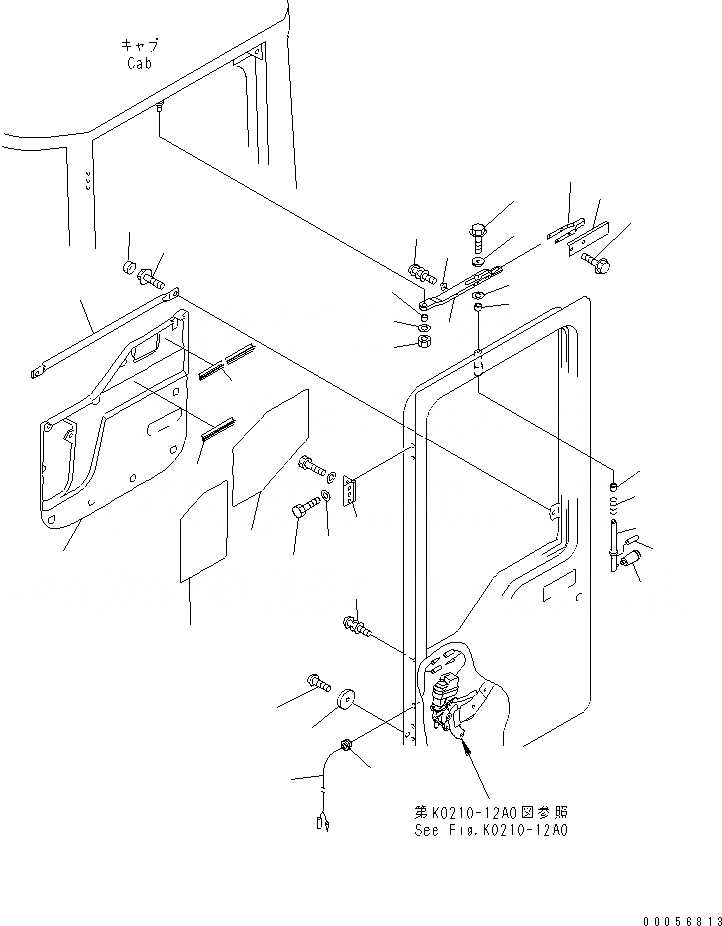 キャブ
Cab

第K0210-12A0図参照
See Fig.K0210-12A0

00056813