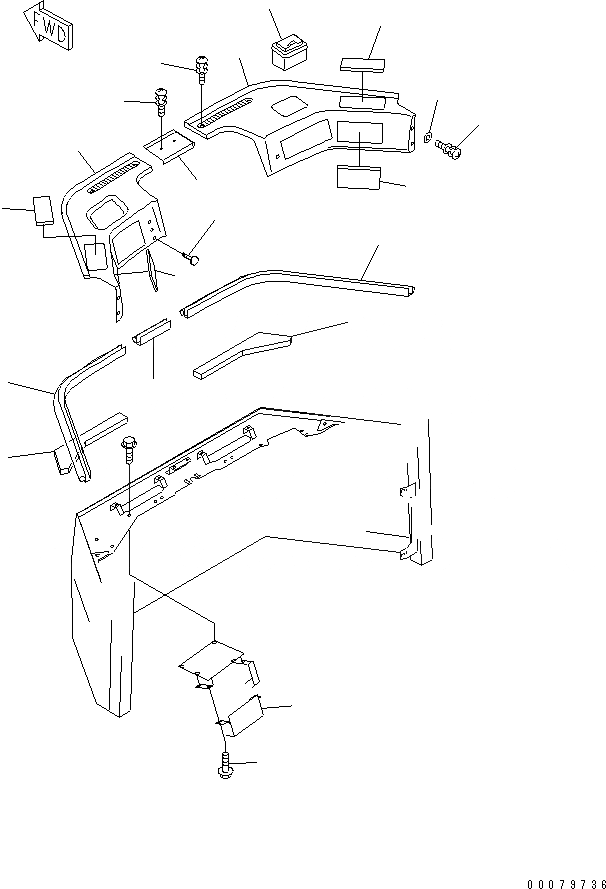 FWD

00079736