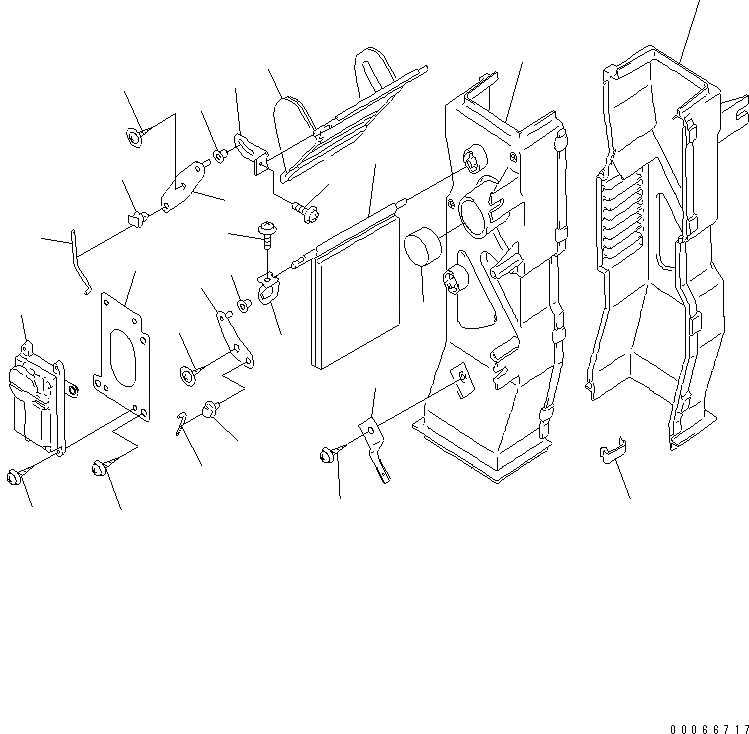 00066717