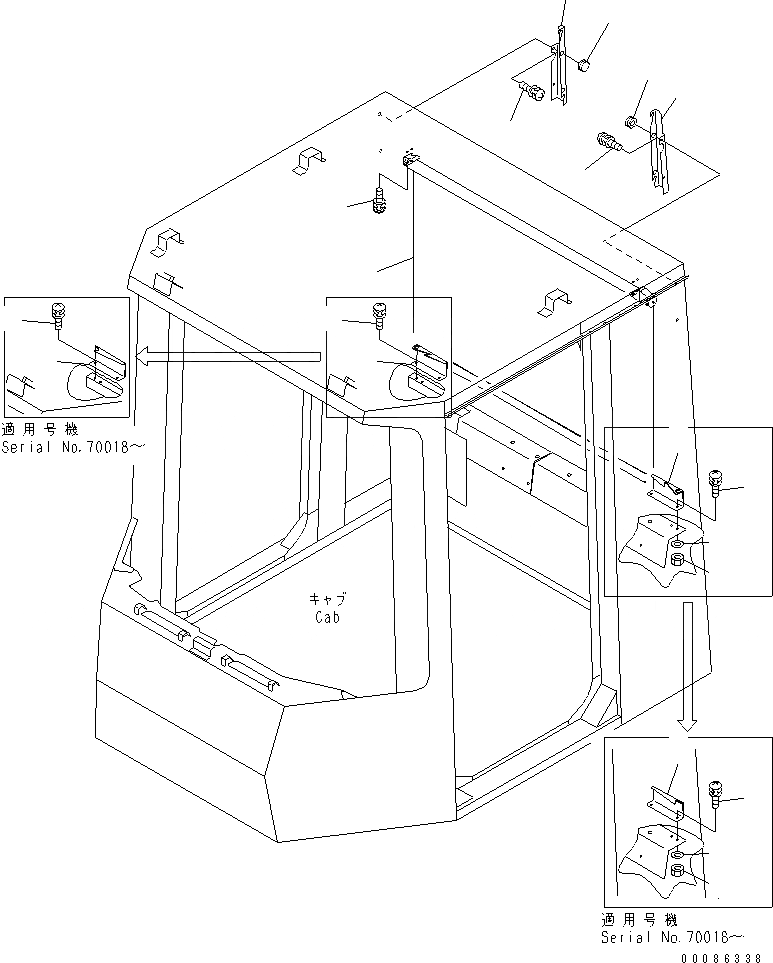 適用号機
Serial No.70018～

キャブ
Cab

適用号機
Serial No.70018～

00086338