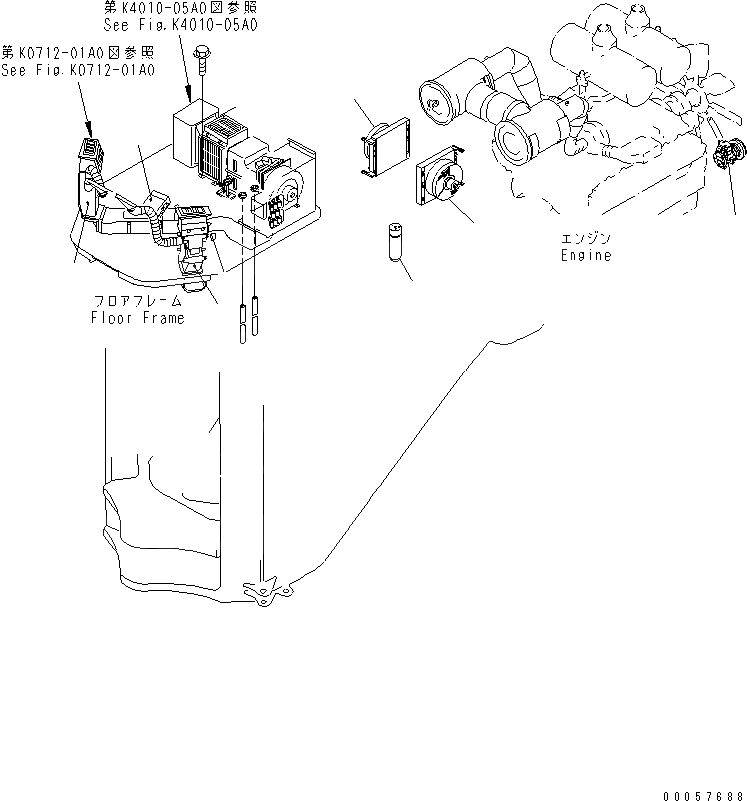 第K4010-05A0図参照
See Fig.K4010-05A0

第K0712-01A0図参照
See Fig.K0712-01A0

エンジン
Engine

フロアフレーム
Floor Frame

00057688