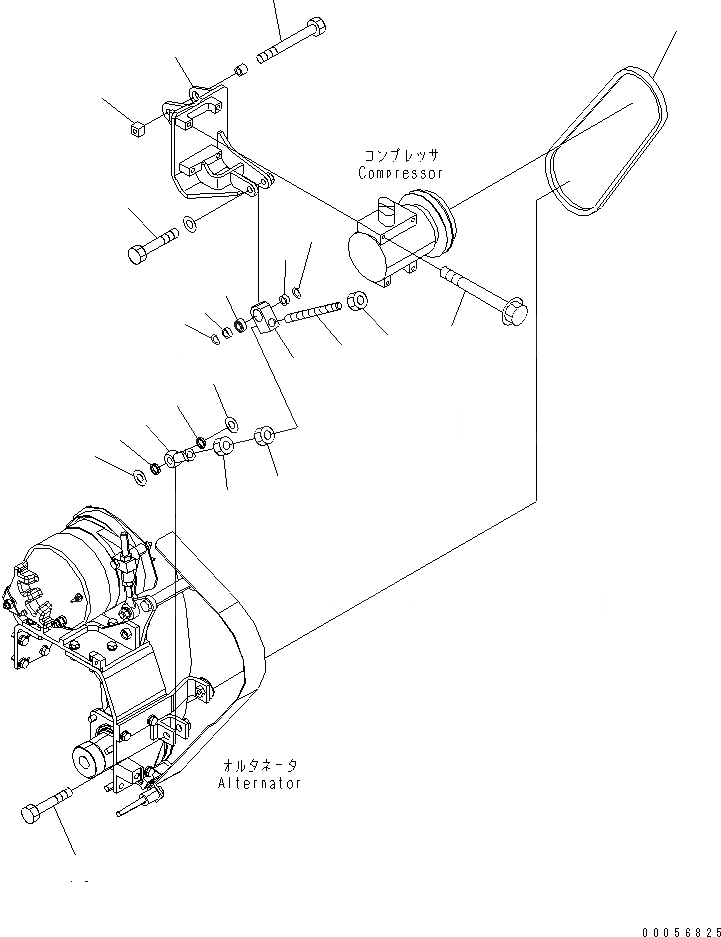 コンプレッサ
Compressor

オルタネータ
Alternator

00056825