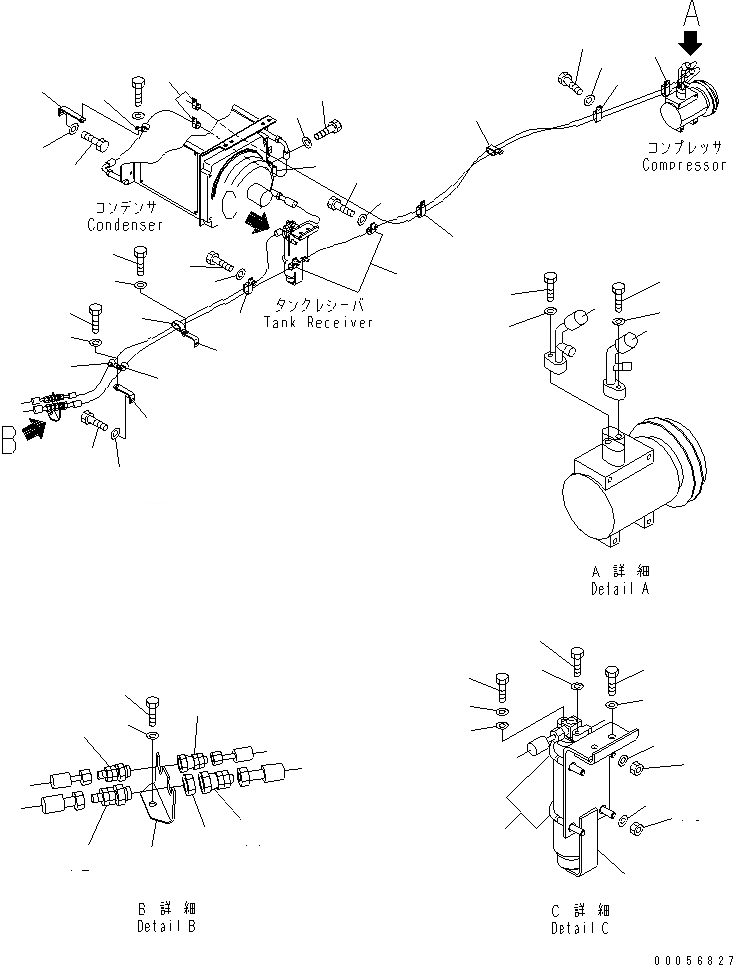 A

コンプレッサ
Compressor

コンデンサ
Condenser

タンクレシーバ
Tank Receiver

B

A 詳細
Detail A

B 詳細
Detail B

C 詳細
Detail C

00056827