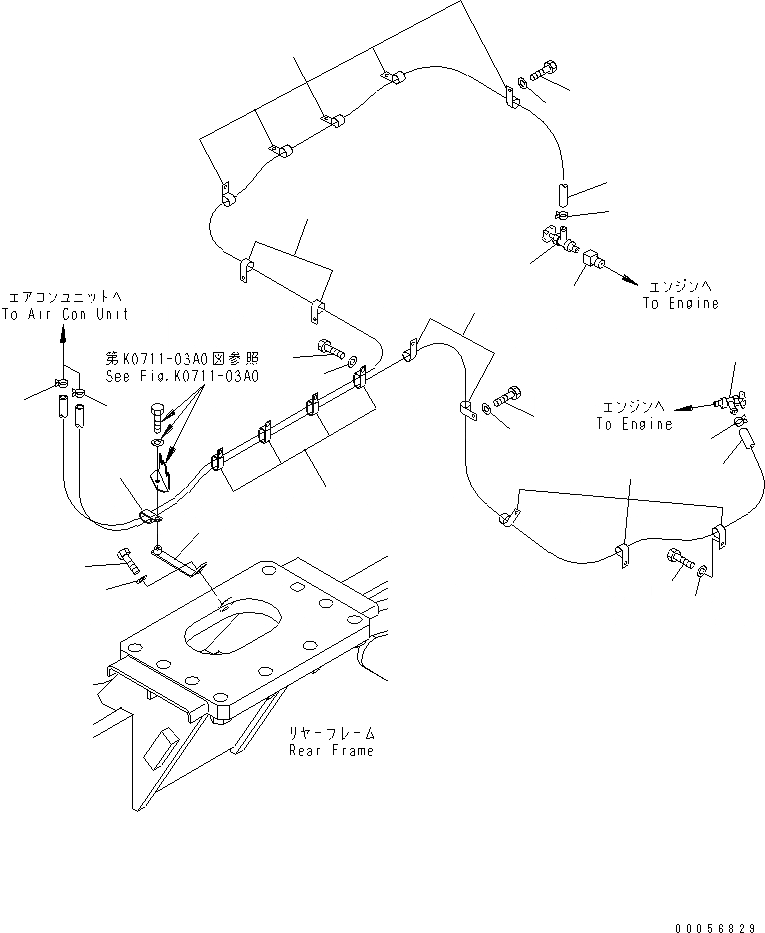 エアコンユニットへ
To Air Con Unit

第K0711-03A0図参照
See Fig.K0711-03A0

エンジンへ
To Engine

エンジンへ
To Engine

リヤーフレーム
Rear Frame

00056829