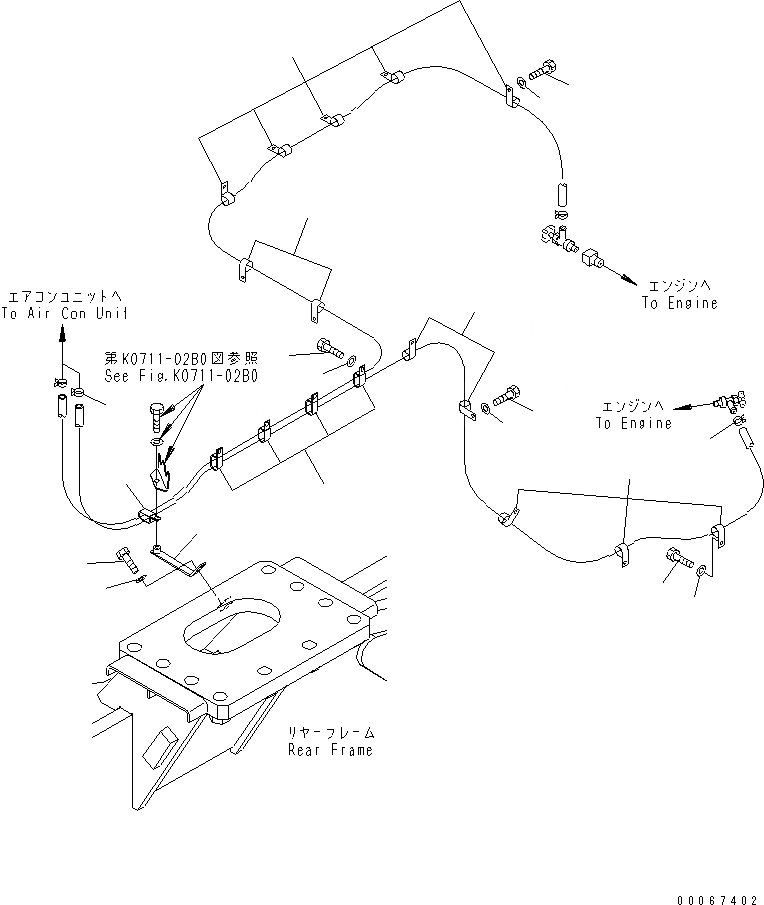 エアコンユニットへ
To Air Con Unit

第K0711-02B0図参照
See Fig.K0711-02B0

エンジンへ
To Engine

エンジンへ
To Engine

リヤーフレーム
Rear Frame

00067402