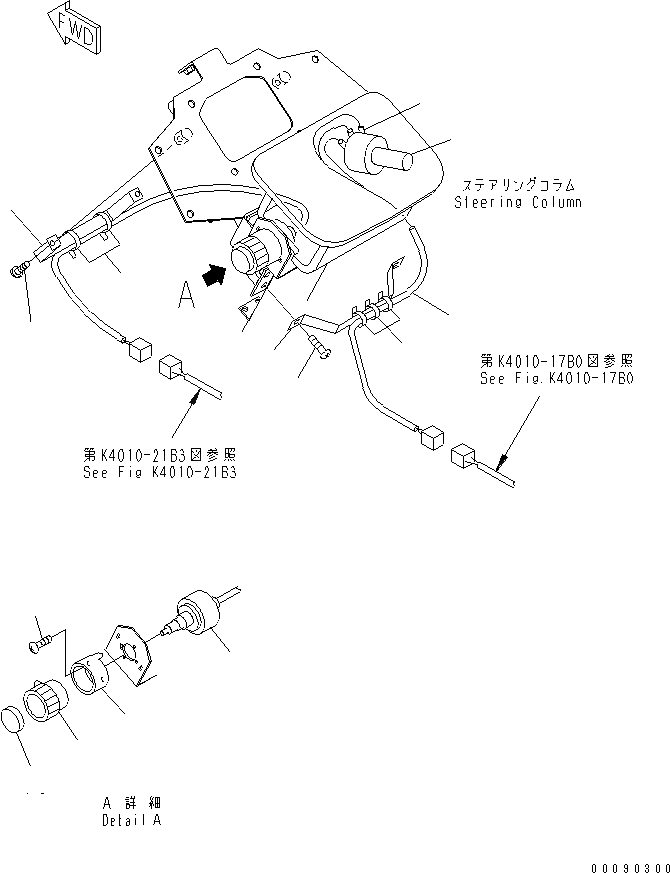 FWD

ステアリングコラム
Steering Column

A

第K4010-17B0図参照
See Fig.K4010-17B0

第K4010-21B3図参照
See Fig K4010-21B3

A 詳細
Detail A

00090300