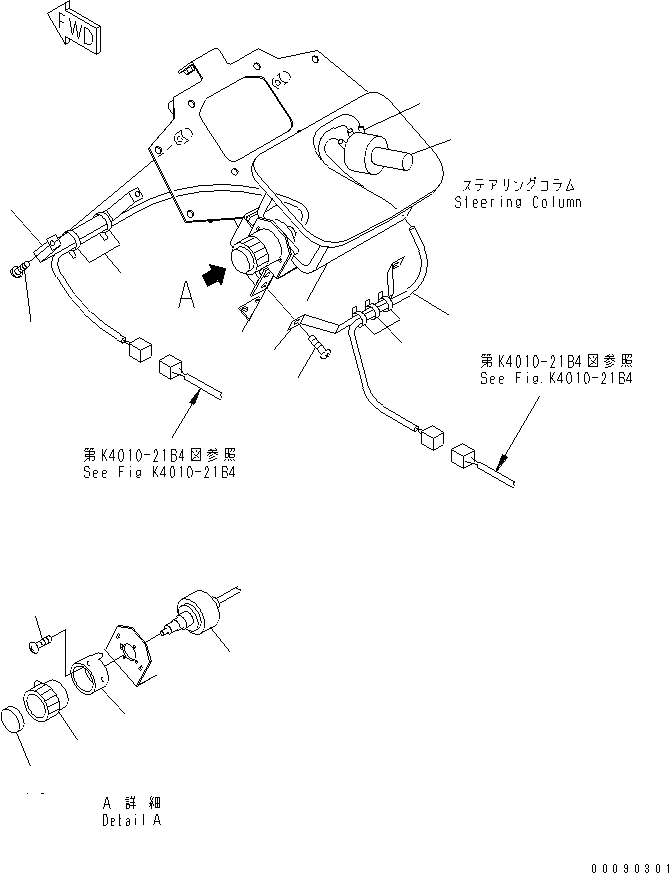 FWD

ステアリングコラム
Steering Column

A

第K4010-21B4図参照
See Fig.K4010-21B4

第K4010-21B4図参照
See Fig K4010-21B4

A 詳細
Detail A

00090301