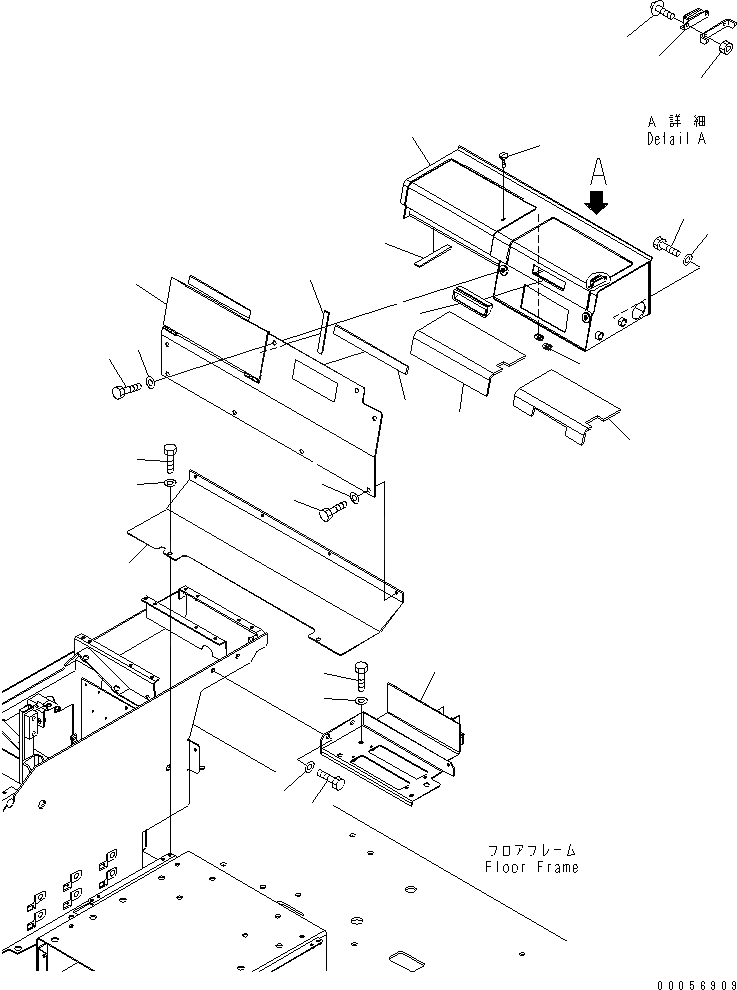 A 詳細
Detail A

A

フロアフレーム
Floor Frame

00056909