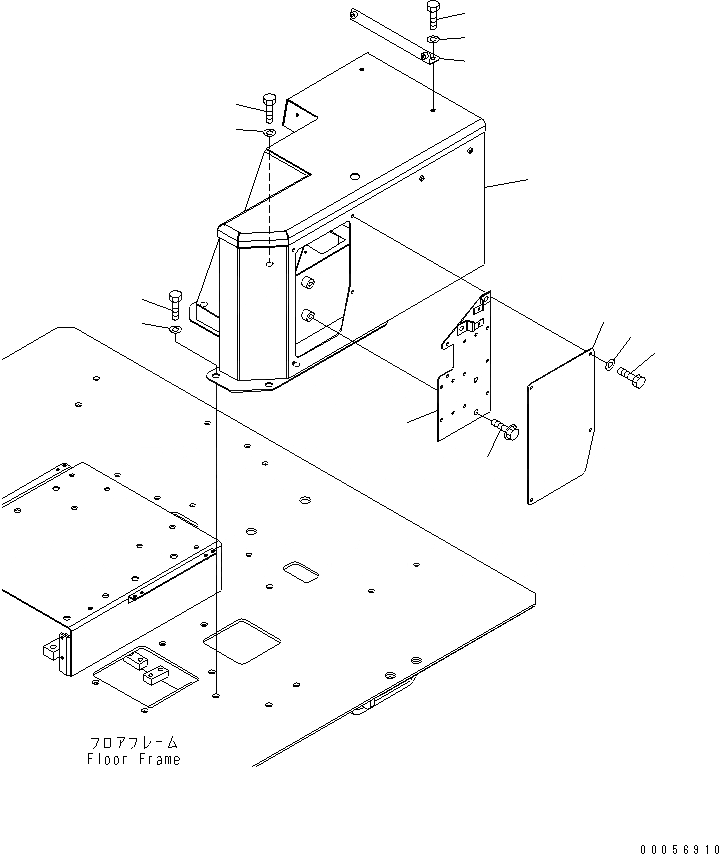 フロアフレーム
Floor Frame

00056910