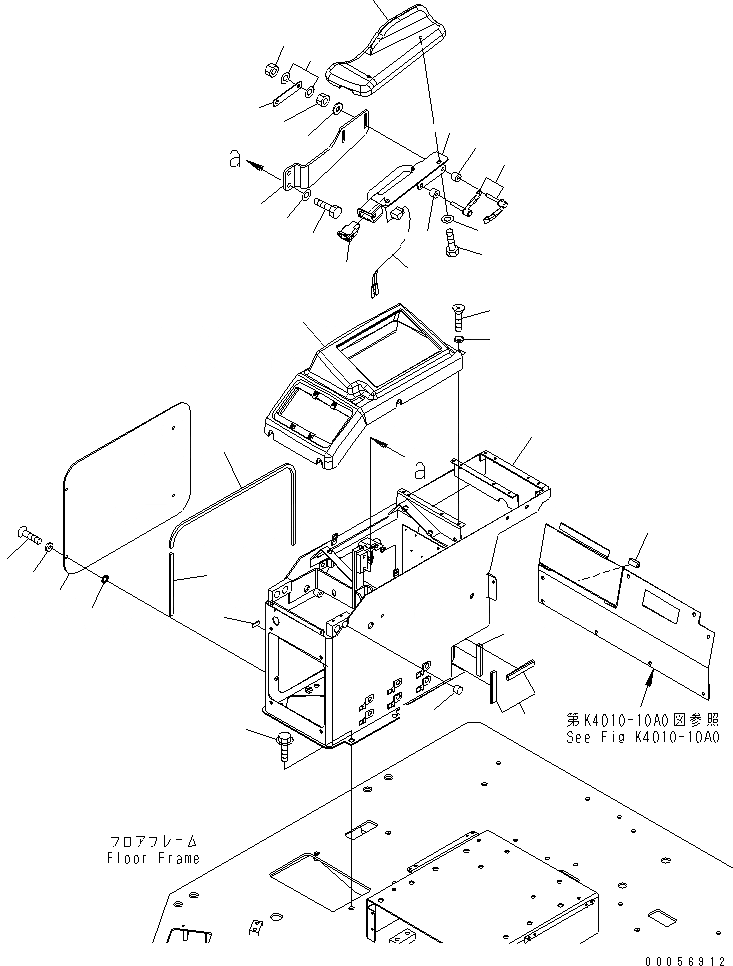 a

a

第K4010-10A0図参照
See Fig K4010-10A0

フロアフレーム
Floor Frame

00056912