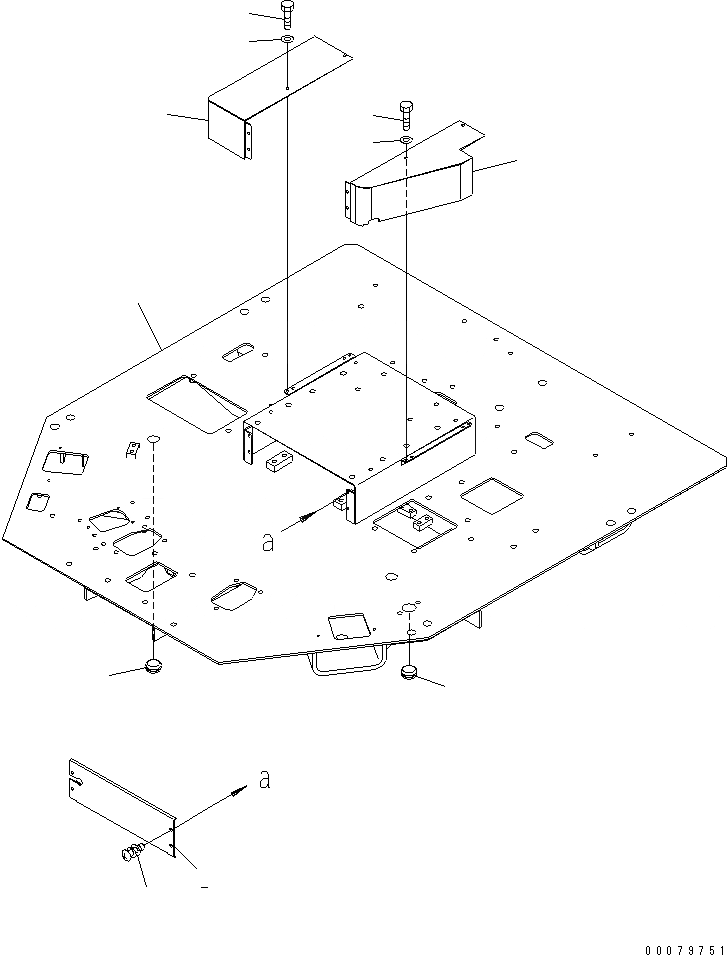 a

a

00079751