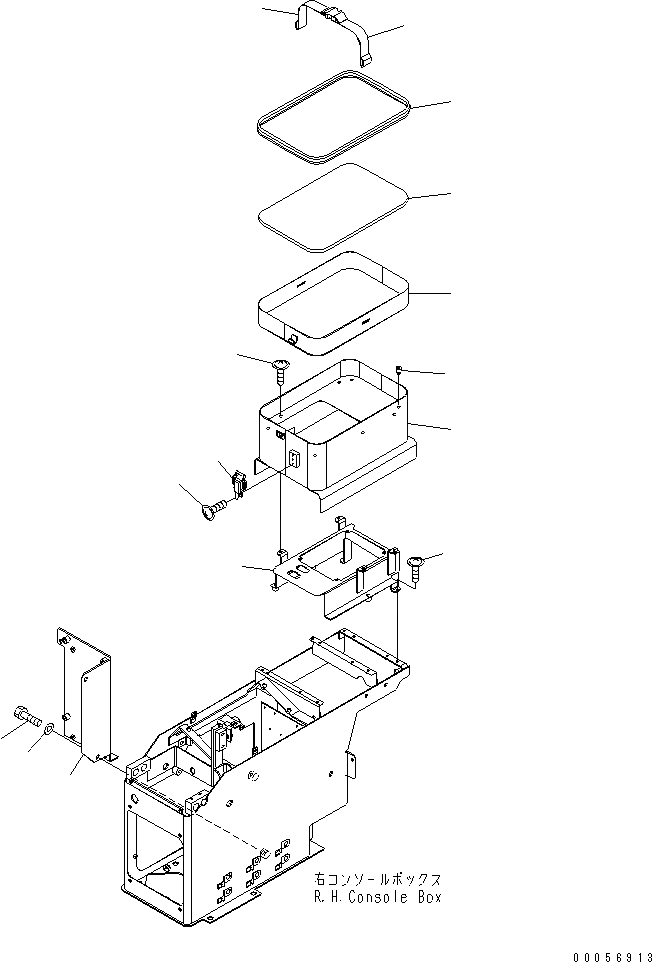 右コンソールボックス
R.H.Console Box

00056913