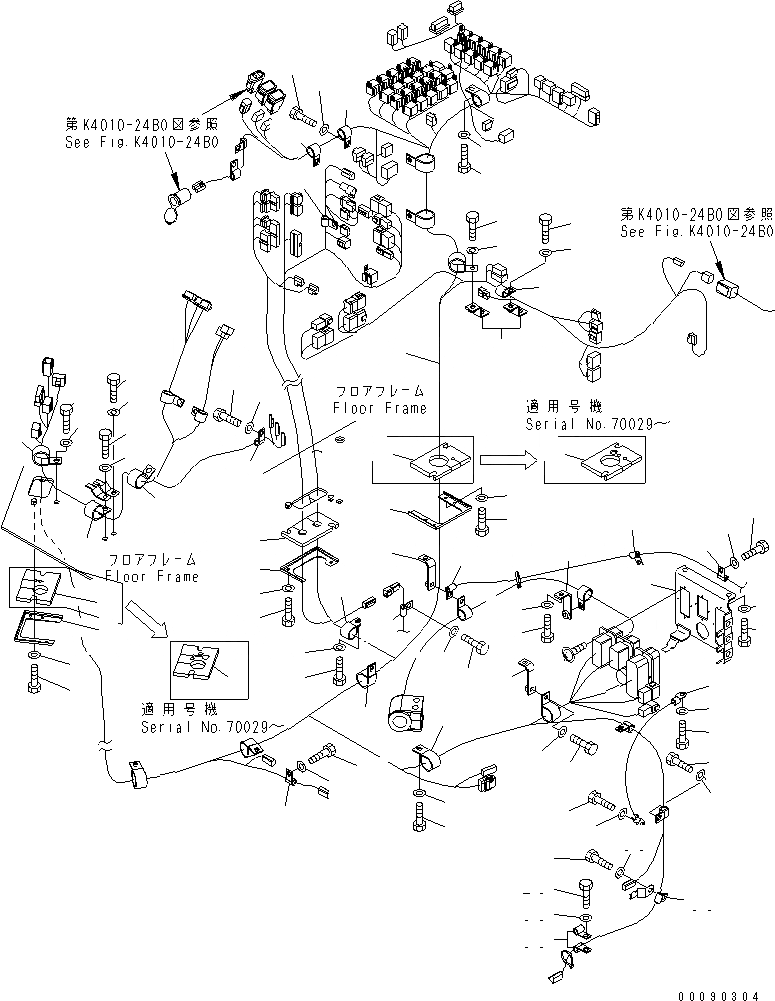 第K4010-24B0図参照
See Fig.K4010-24B0

第K4010-24B0図参照
See Fig.K4010-24B0

フロアフレーム
Floor Frame

適用号機
Serial No.70029～

フロアフレーム
Floor Frame

適用号機
Serial No.70029～

00090304