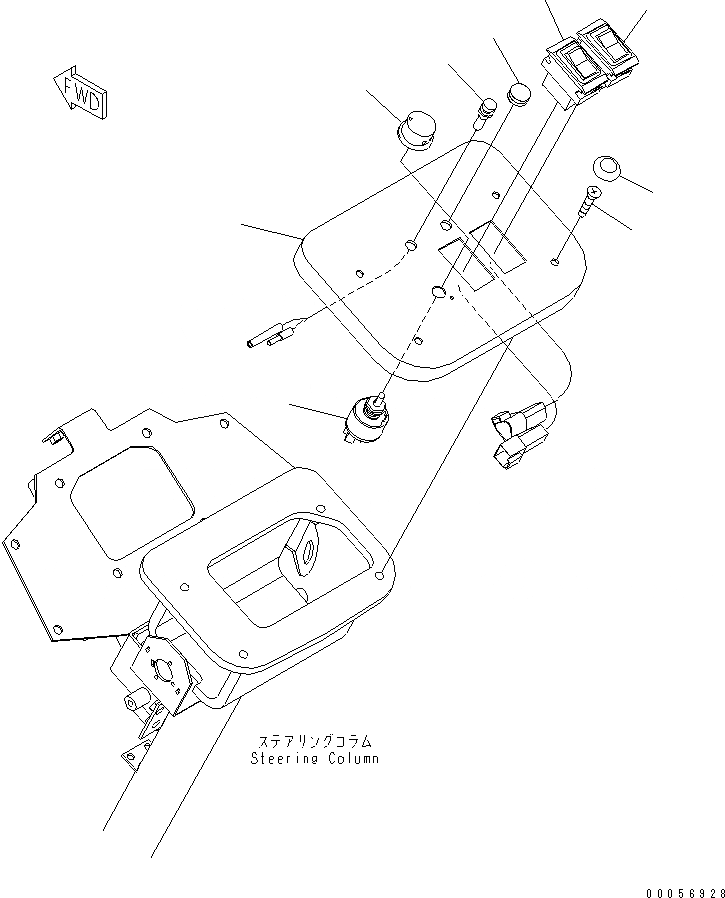 FWD

ステアリングコラム
Steering Column

00056928