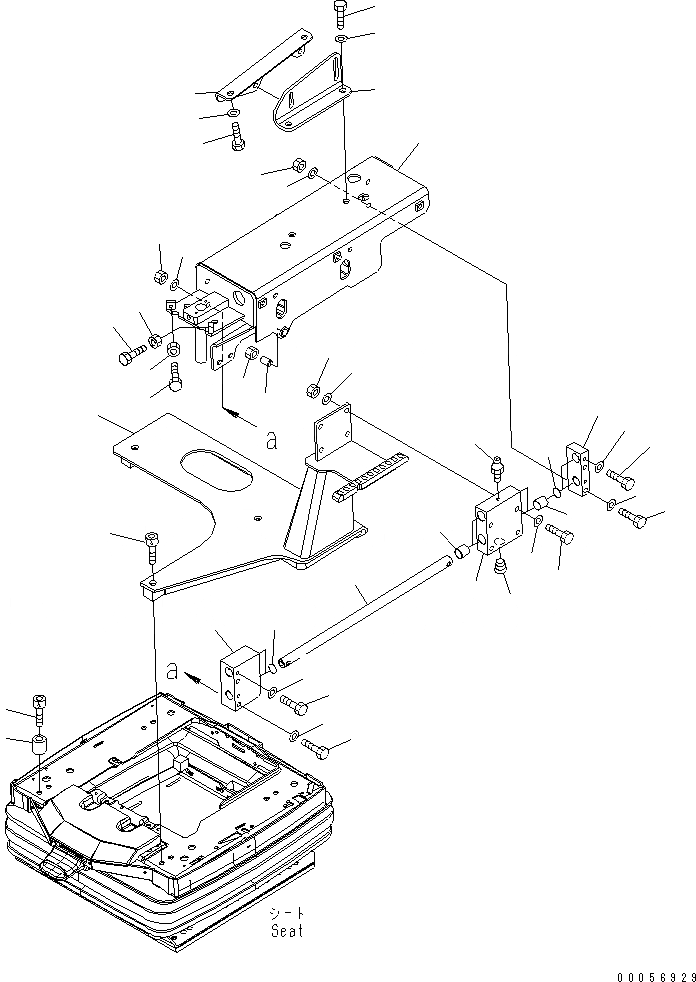 a

a

シート
Seat

00056929