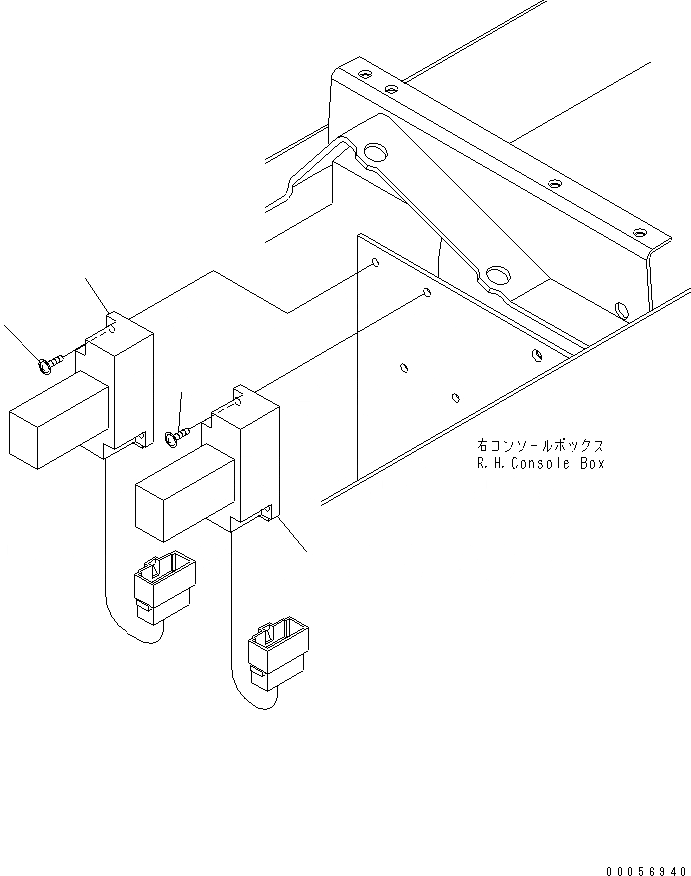 右コンソールボックス
R.H.Console Box

00056940