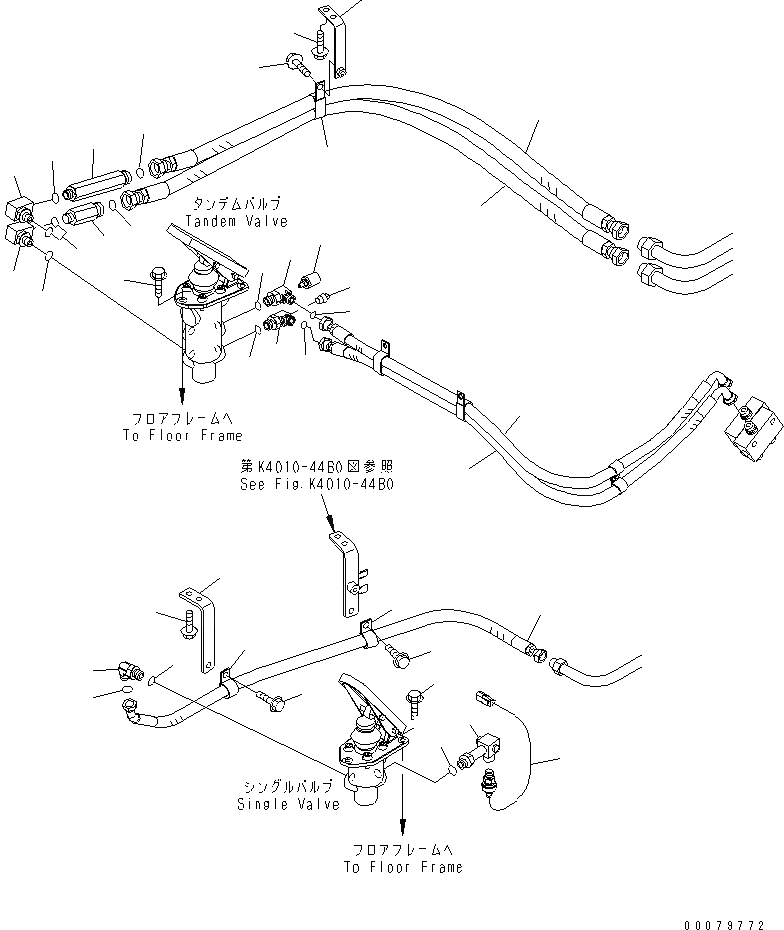 タンデムバルブ
Tandem Valve

フロアフレームへ
To Floor Frame

第K4010-44B0図参照
See Fig.K4010-44B0

シングルバルブ
Single Valve

フロアフレームへ
To Floor Frame

00079772