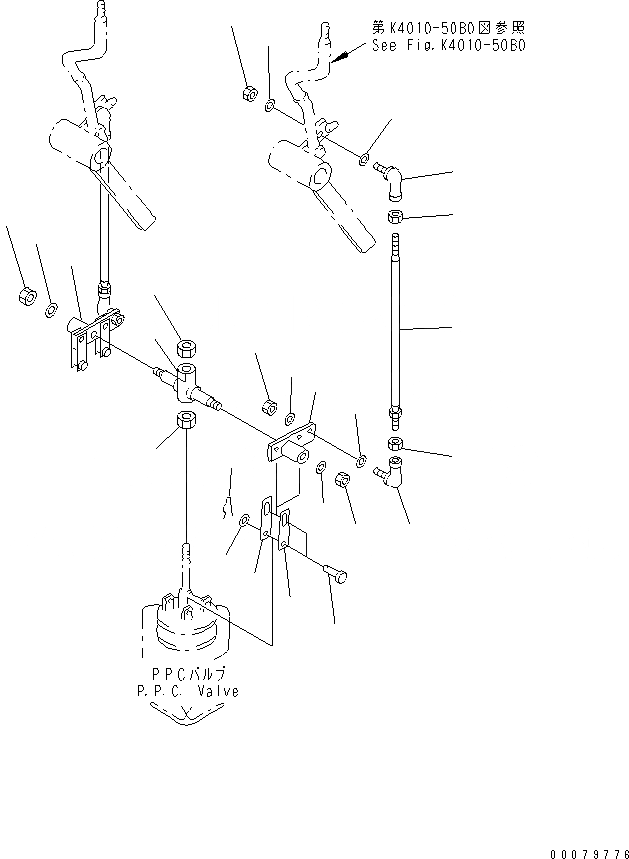 第K4010-50B0図参照
See Fig.K4010-50B0

PPCバルブ
P.P.C. Valve

00079776