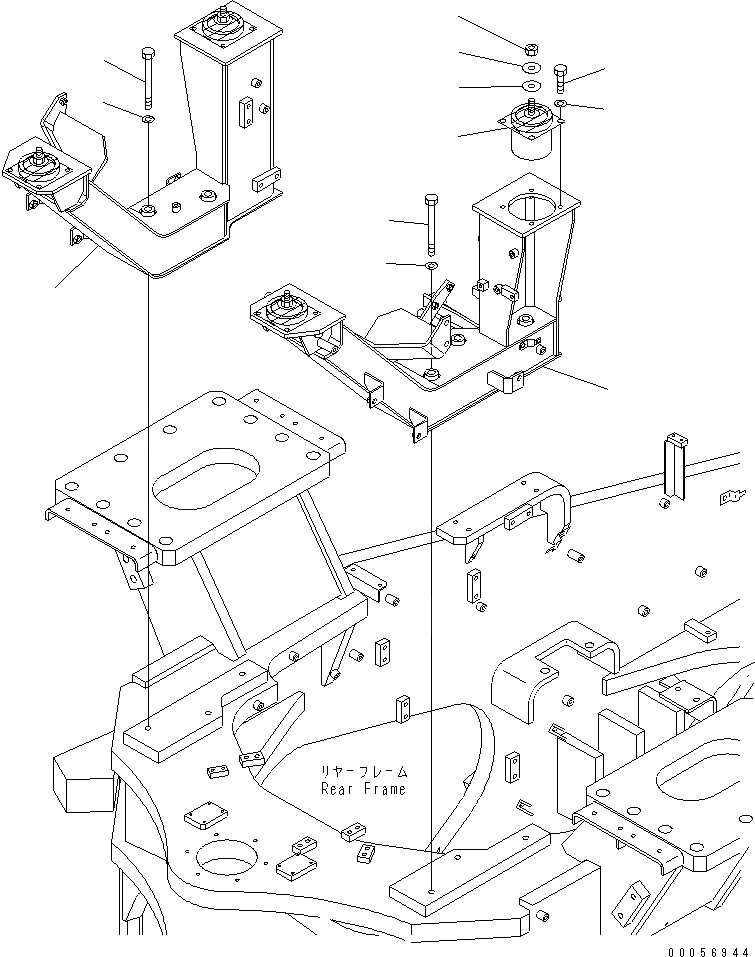 リヤーフレーム
Rear Frame

00056944