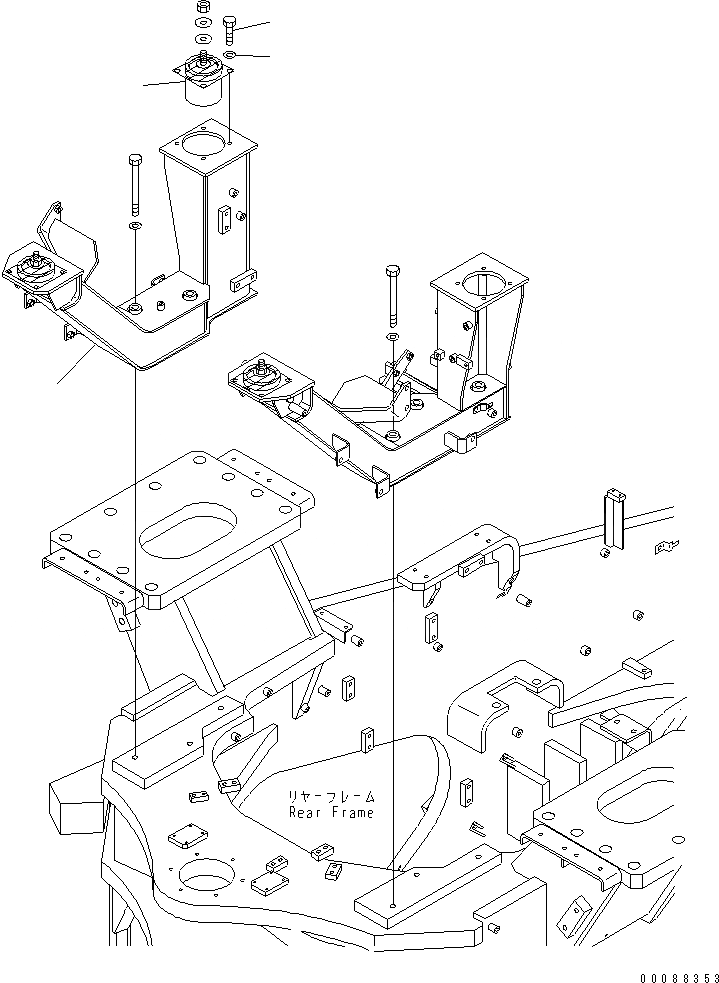 リヤーフレーム
Rear Frame

00088353