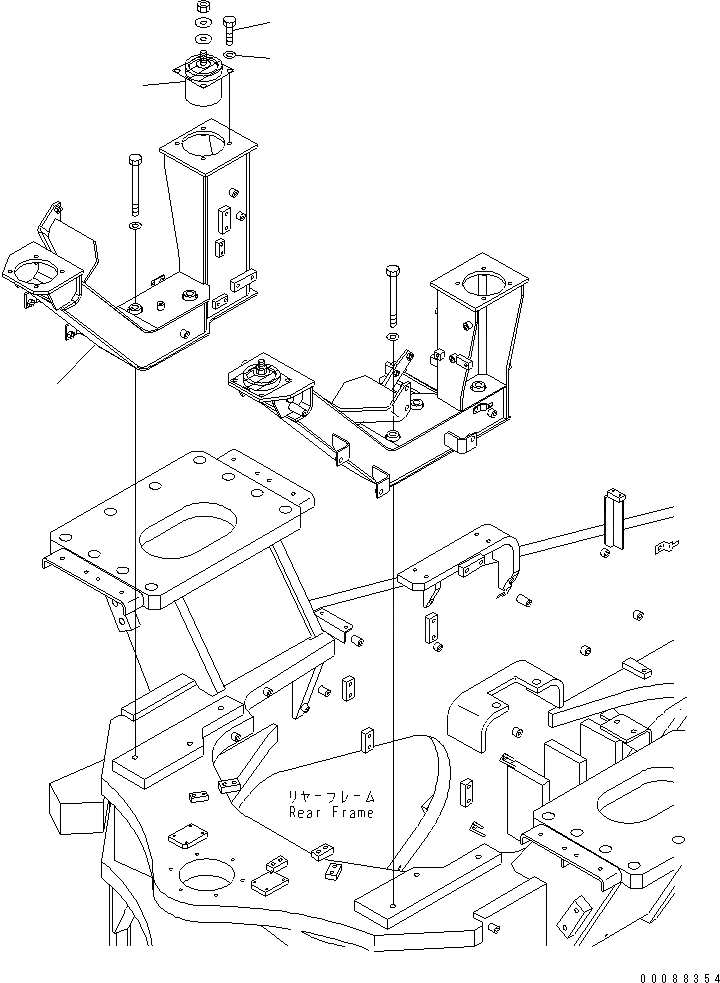 リヤーフレーム
Rear Frame

00088354