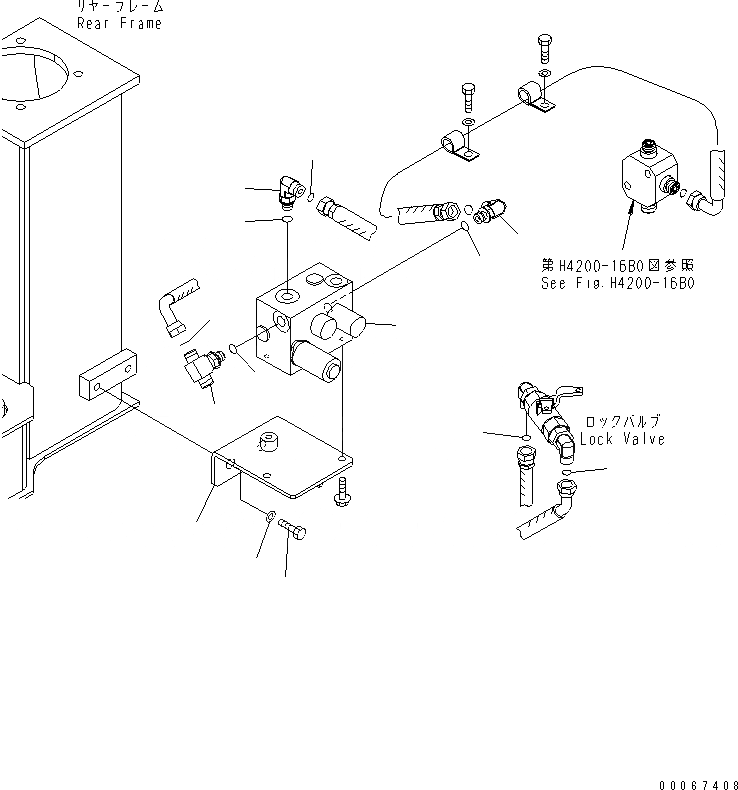 リヤーフレーム
Rear Frame

第H4200-16B0図参照
See Fig.H4200-16B0

ロックバルブ
Lock Valve

00067408