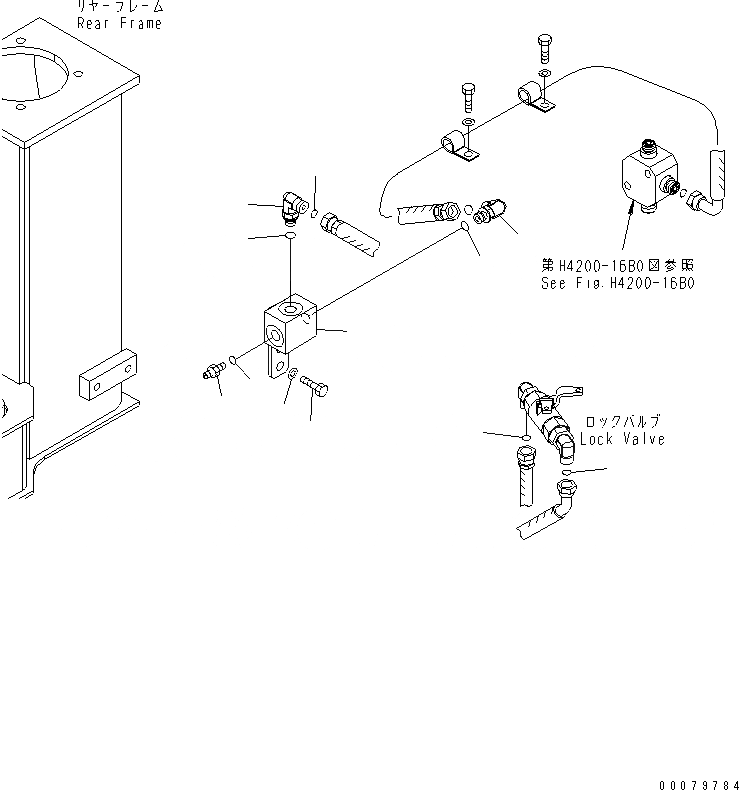 リヤーフレーム
Rear Frame

第H4200-16B0図参照
See Fig.H4200-16B0

ロックバルブ
Lock Valve

00079784