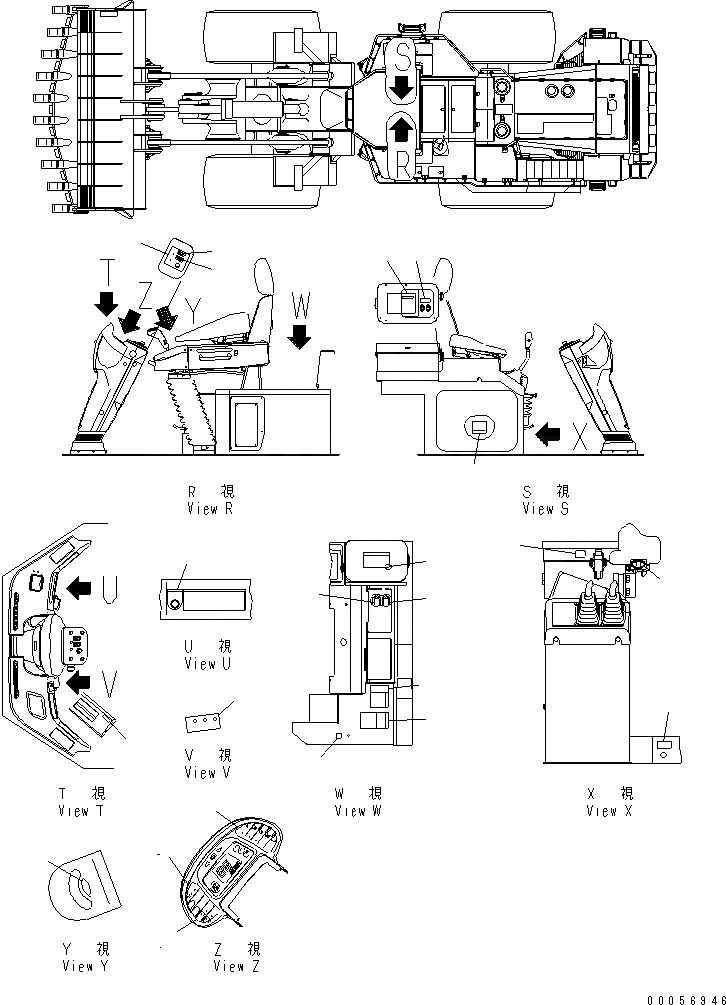 S
R
T
Z
Y
W
X
R 視
View R
S 視
View S
U
V
U 視
View U
V 視
View V
T 視
View T
W 視
View W
X 視
View X
Y 視
View Y
Z 視
View Z
00056946