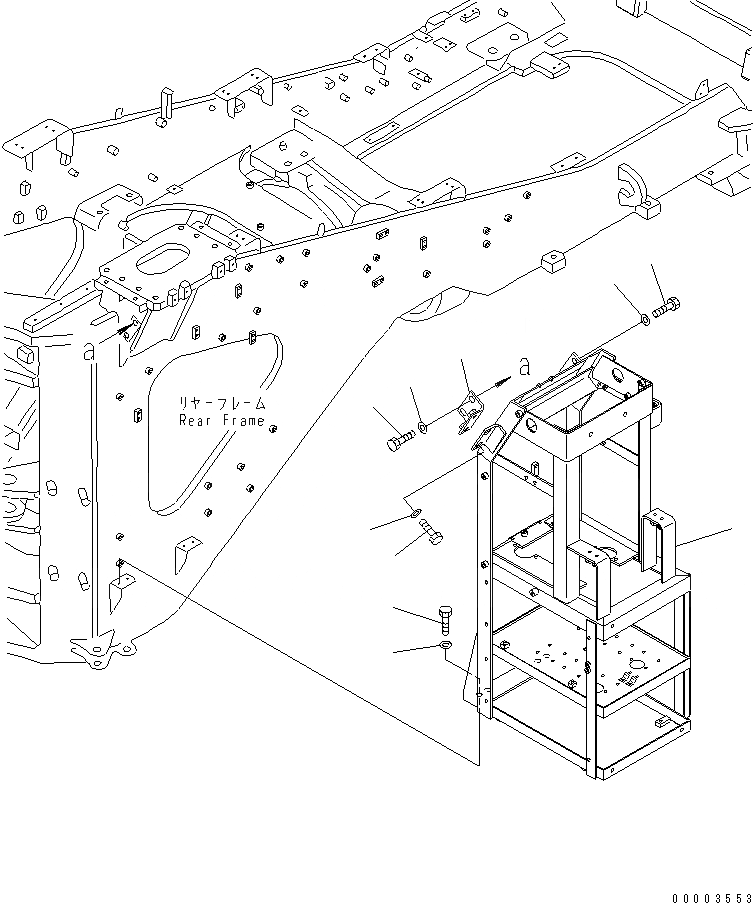 a
リヤーフレーム
Rear Frame
a
00003553